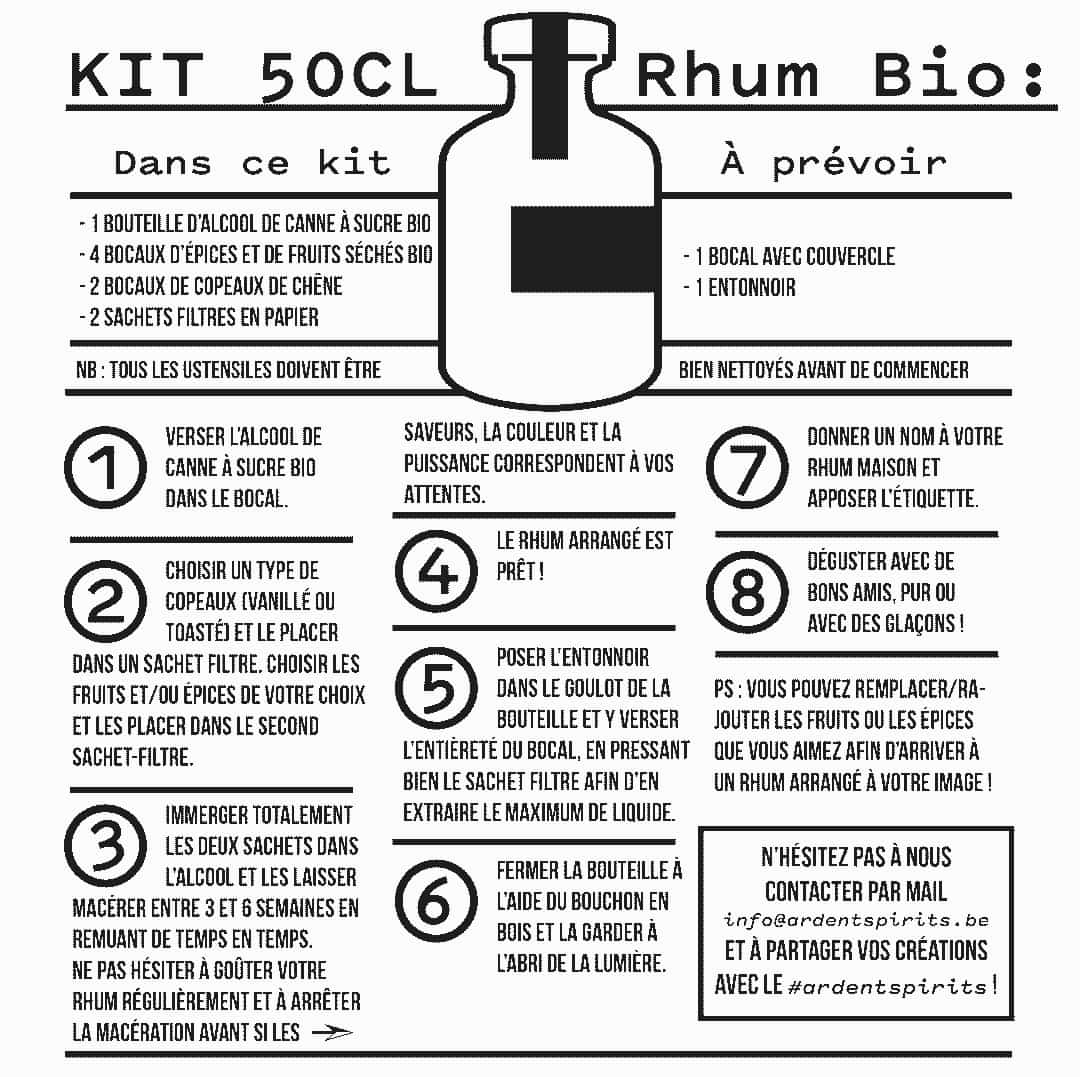 KIT 50CL Rhum Bio:

Dans ce kit

- 1 BOUTEILLE D'ALCOOL DE CANNE À SUCRE BIO
- 4 BOCAUX D'ÉPICES ET DE FRUITS SÉCHÉS BIO
- 2 BOCAUX DE COPEAUX DE CHÊNE
- 2 SACHETS FILTRES EN PAPIER

À prévoir

- 1 BOCAL AVEC COUVERCLE
- 1 ENTONNOIR

NB : TOUS LES USTENSILES DOIVENT ÊTRE BIEN NETTOYÉS AVANT DE COMMENCER

1 VERSER L'ALCOOL DE CANNE À SUCRE BIO DANS LE BOCAL.

2 CHOISIR UN TYPE DE COPEAUX (VANILLÉ OU TOASTÉ) ET LE PLACER DANS UN SACHET FILTRE. CHOISIR LES FRUITS ET/OU ÉPICES DE VOTRE CHOIX ET LES PLACER DANS LE SECOND SACHET-FILTRE.

3 IMMERGER TOTALEMENT LES DEUX SACHETS DANS L'ALCOOL ET LES LAISSER MACÉRER ENTRE 3 ET 6 SEMAINES EN REMUANT DE TEMPS EN TEMPS.
NE PAS HÉSITER À GOÛTER VOTRE RHUM RÉGULIÈREMENT ET À ARRÊTER LA MACÉRATION AVANT SI LES →

SAVEURS, LA COULEUR ET LA PUISSANCE CORRESPONDENT À VOS ATTENTES.

4 LE RHUM ARRANGÉ EST PRÊT !

5 POSER L'ENTONNOIR DANS LE GOULOT DE LA BOUTEILLE ET Y VERSER L'ENTIÈRETÉ DU BOCAL, EN PRESSANT BIEN LE SACHET FILTRE AFIN D'EN EXTRAIRE LE MAXIMUM DE LIQUIDE.

6 FERMER LA BOUTEILLE À L'AIDE DU BOUCHON EN BOIS ET LA GARDER À L'ABRI DE LA LUMIÈRE.

7 DONNER UN NOM À VOTRE RHUM MAISON ET APPOSER L'ÉTIQUETTE.

8 DÉGUSTER AVEC DE BONS AMIS, PUR OU AVEC DES GLAÇONS !

PS : VOUS POUVEZ REMPLACER/RAJOUTER LES FRUITS OU LES ÉPICES QUE VOUS AIMEZ AFIN D'ARRIVER À UN RHUM ARRANGÉ À VOTRE IMAGE !

N'HÉSITEZ PAS À NOUS CONTACTER PAR MAIL
info@ardentspirits.be
ET À PARTAGER VOS CRÉATIONS AVEC LE #ardentspirits !